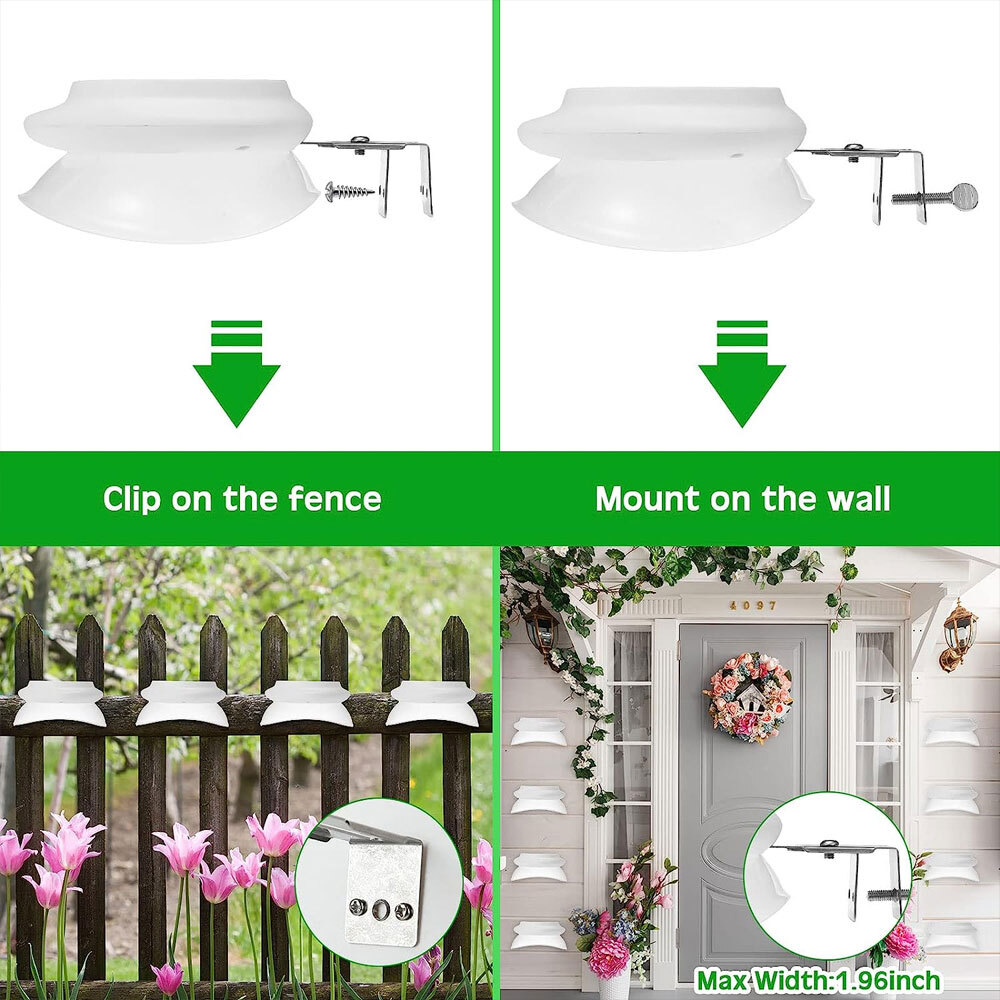 Clip on the fence

Mount on the wall

4097

Max Width:1.96inch