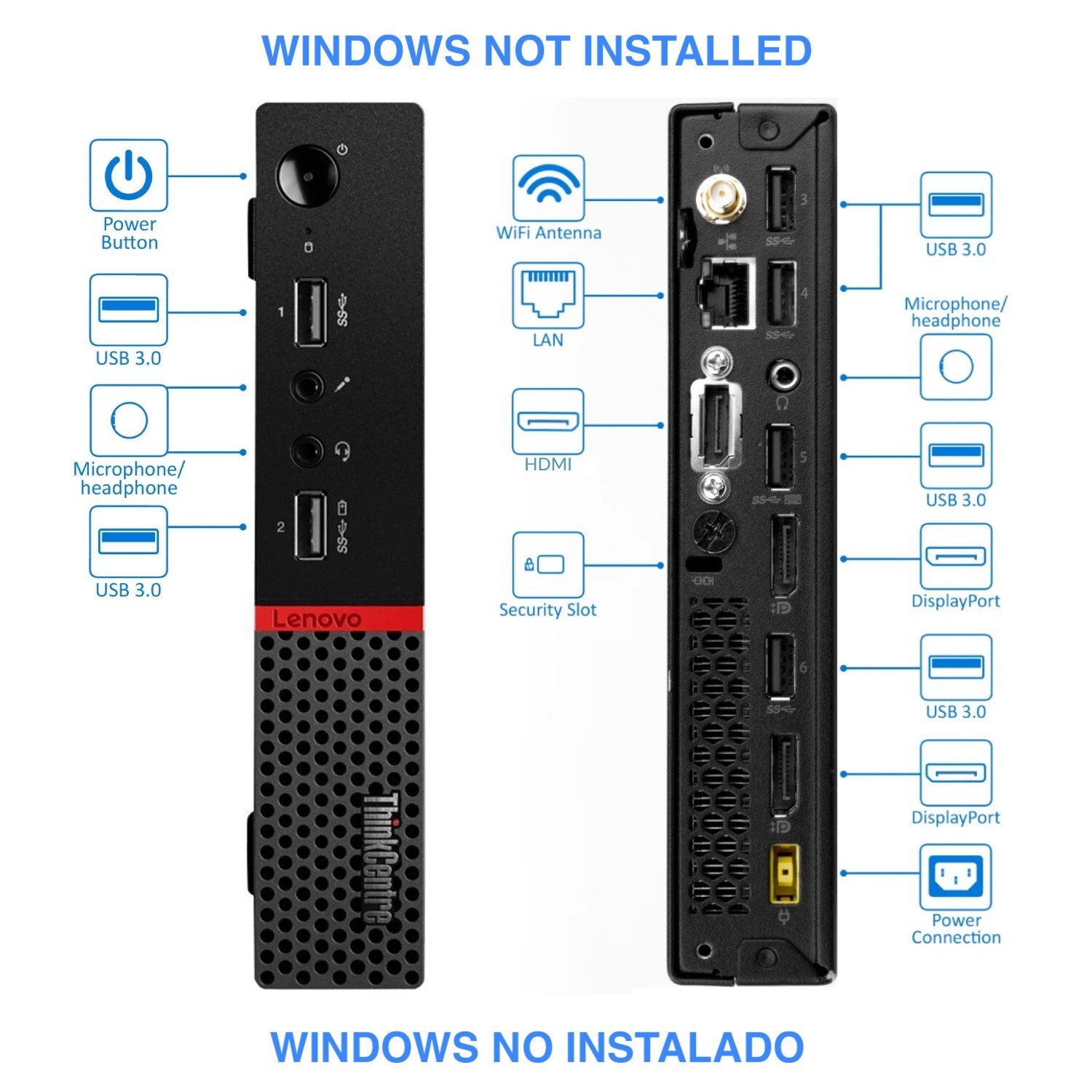 WINDOWS NOT INSTALLED

Power Button

USB 3.0

Microphone/ headphone

USB 3.0

1

2

Lenovo

ThinkCentre

WiFi Antenna

LAN

HDMI

Security Slot

3

4

5

6

USB 3.0

Microphone/ headphone

USB 3.0

DisplayPort

USB 3.0

DisplayPort

Power Connection

WINDOWS NO INSTALADO